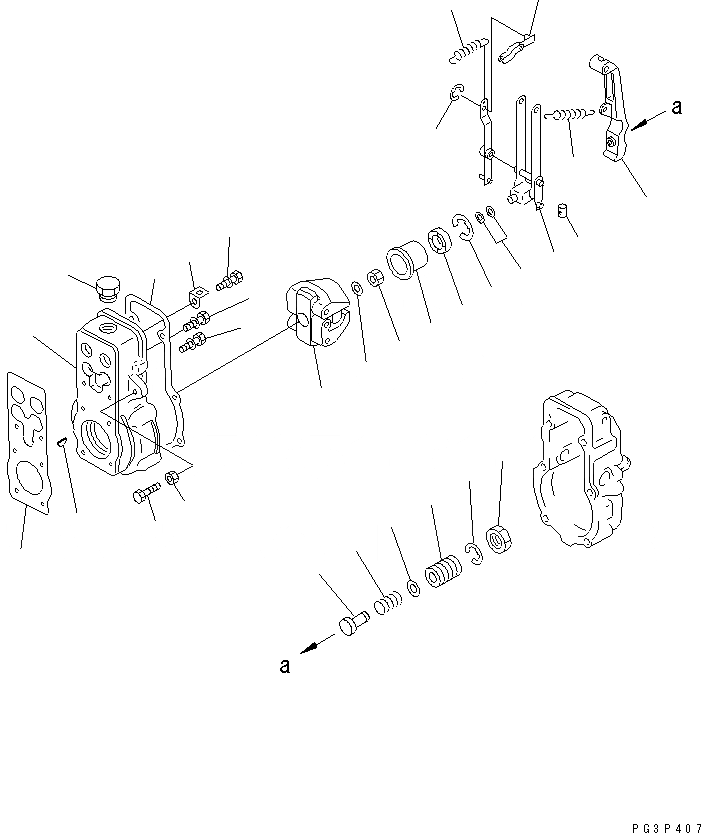 a

a

PG3P407