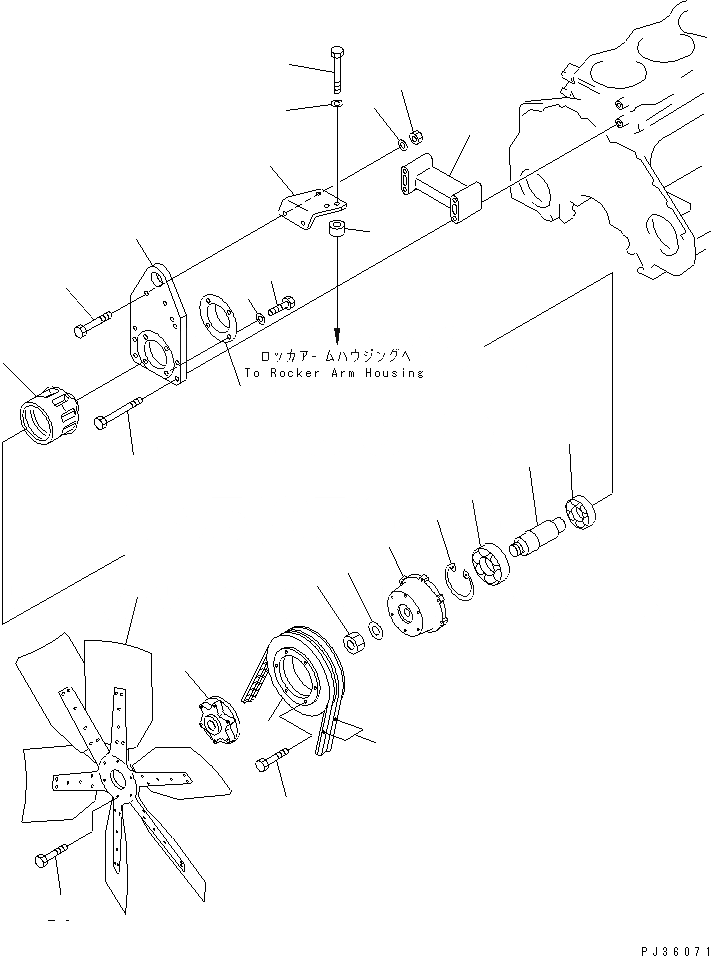 ロッカアームハウジングへ
To Rocker Arm Housing

PJ36071