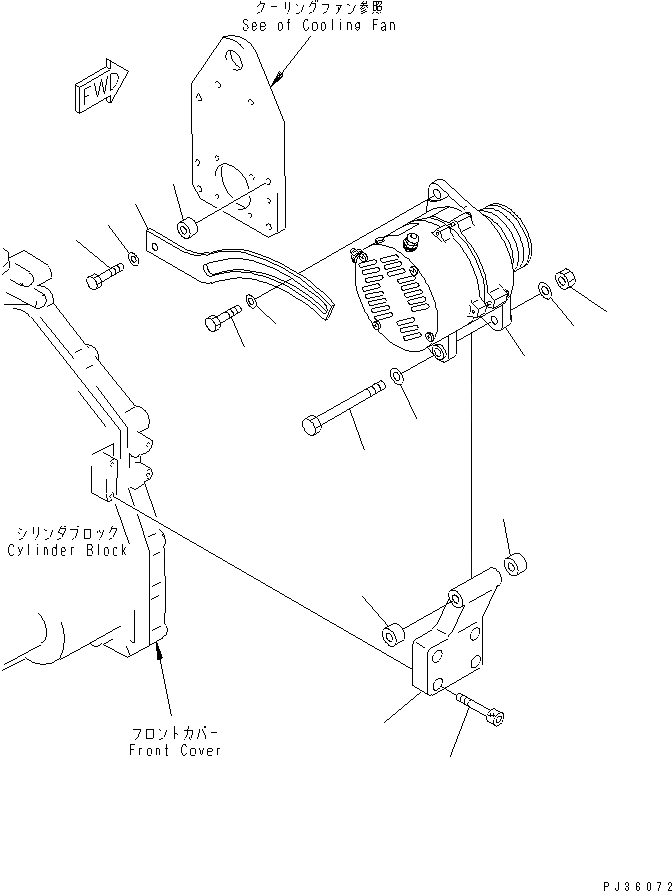 クーリングファン参照
See of Cooling Fan

FWD

シリンダブロック
Cylinder Block

フロントカバー
Front Cover

PJ36072