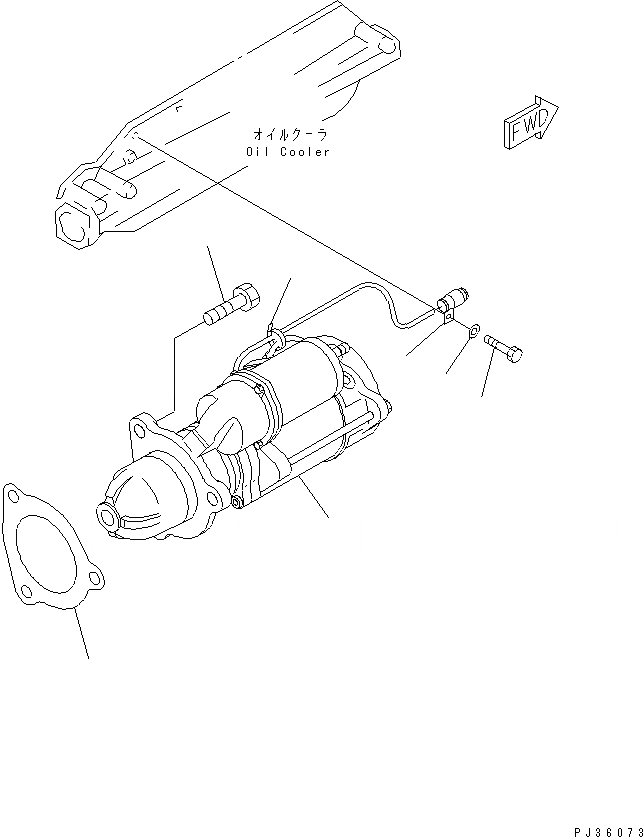 オイルクーラ
Oil Cooler

FWD

PJ36073