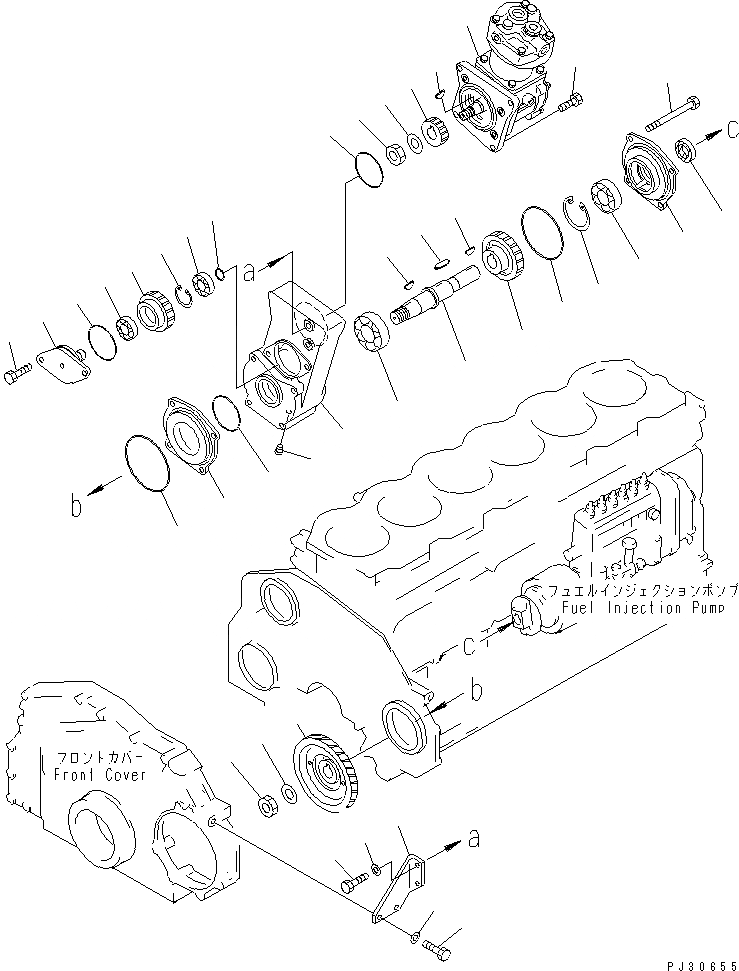 c

a

b

フュエルインジェクションポンプ
Fuel Injection Pump

c

b

フロントカバー
Front Cover

a

PJ30655