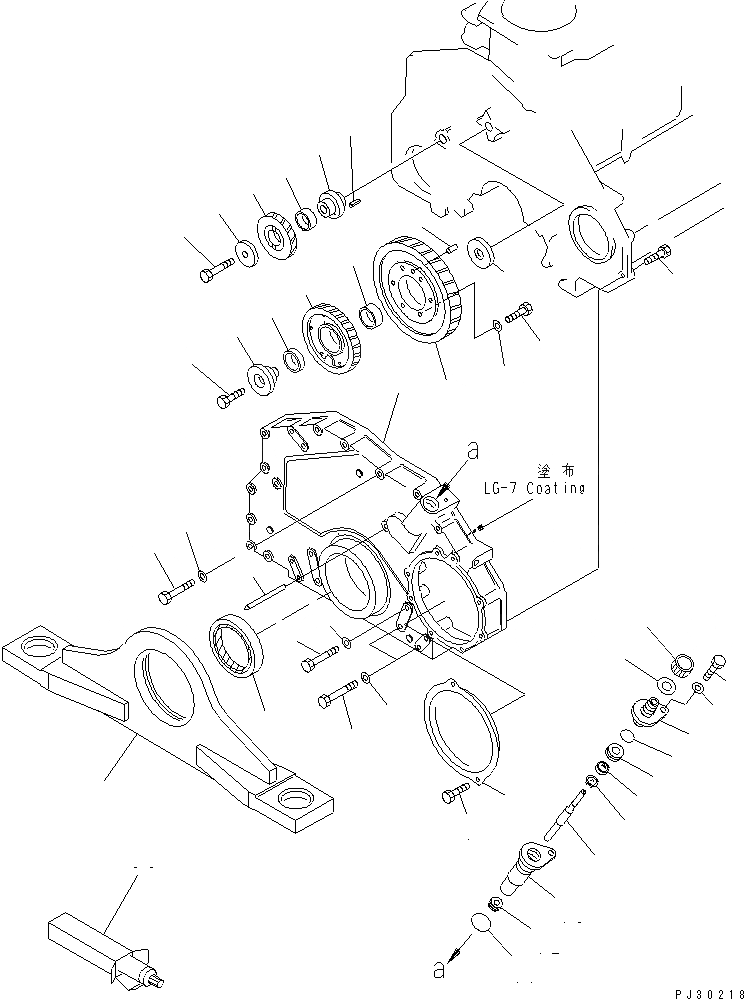 a
塗布
LG-7 Coating
a
PJ30218