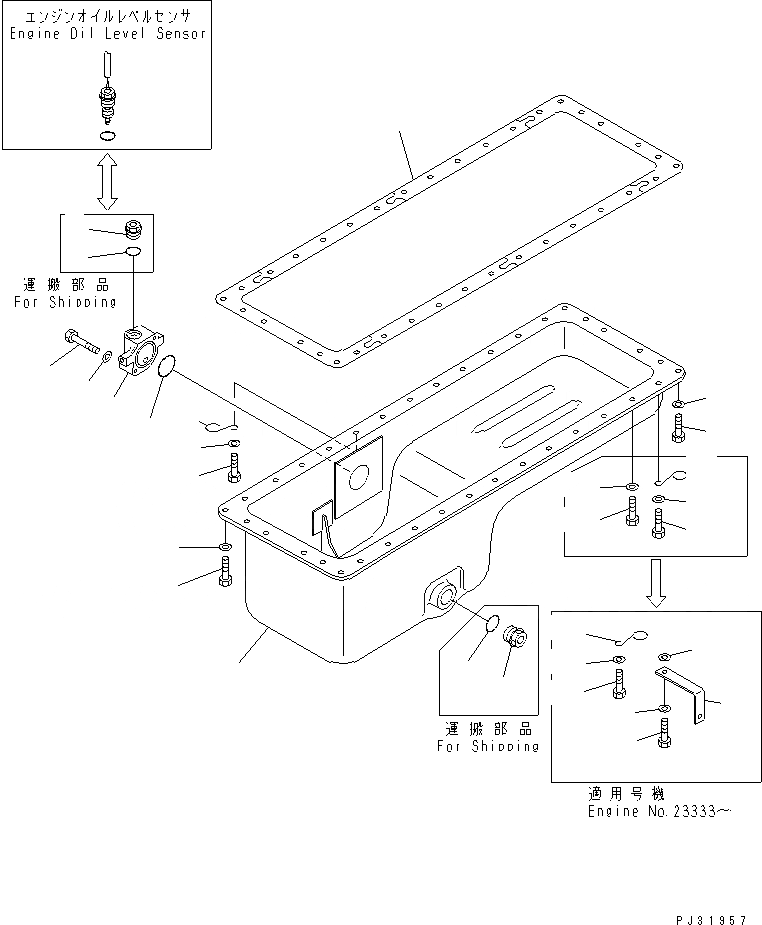 エンジンオイルレベルセンサ
Engine Oil Level Sensor

運搬部品
For Shipping

運搬部品
For Shipping

適用号機
Engine No.23333～

PJ31957