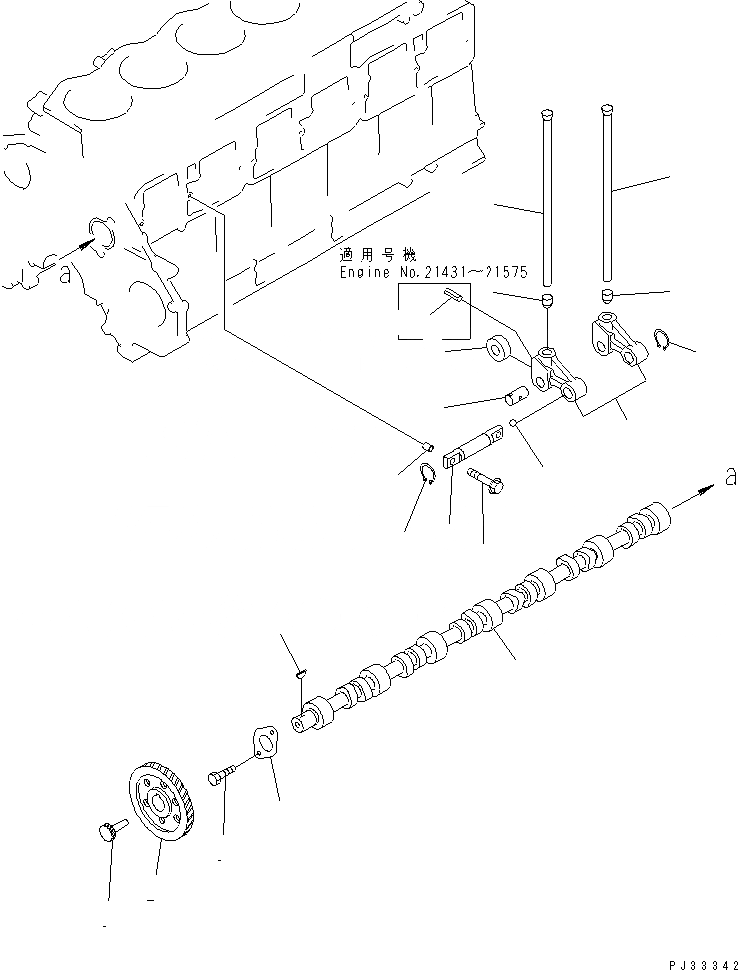 a

適用号機
Engine No.21431～21575

a

PJ33342