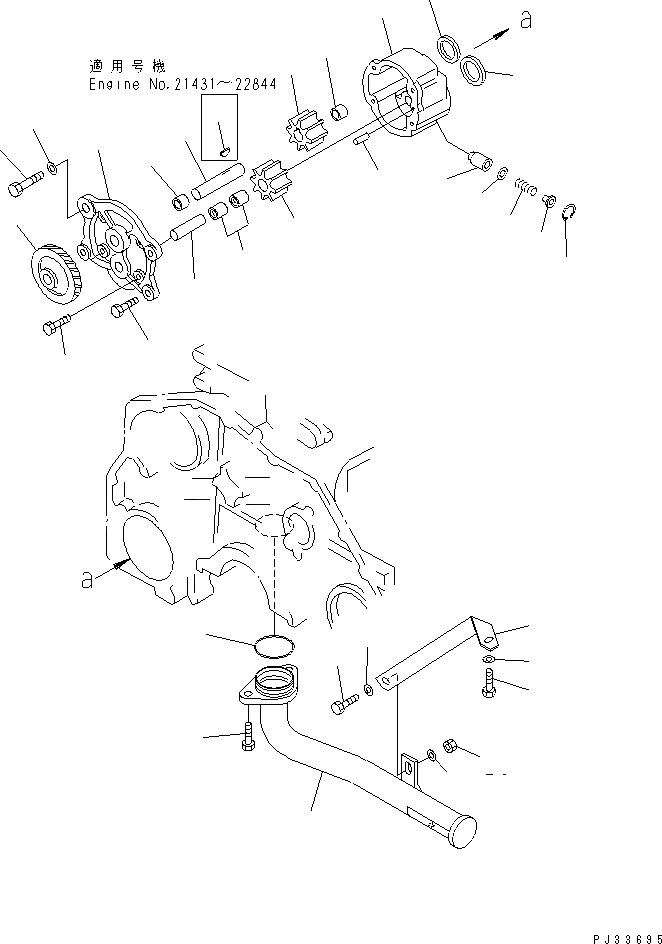 適用号機
Engine No.21431～22844

a

a

PJ33695