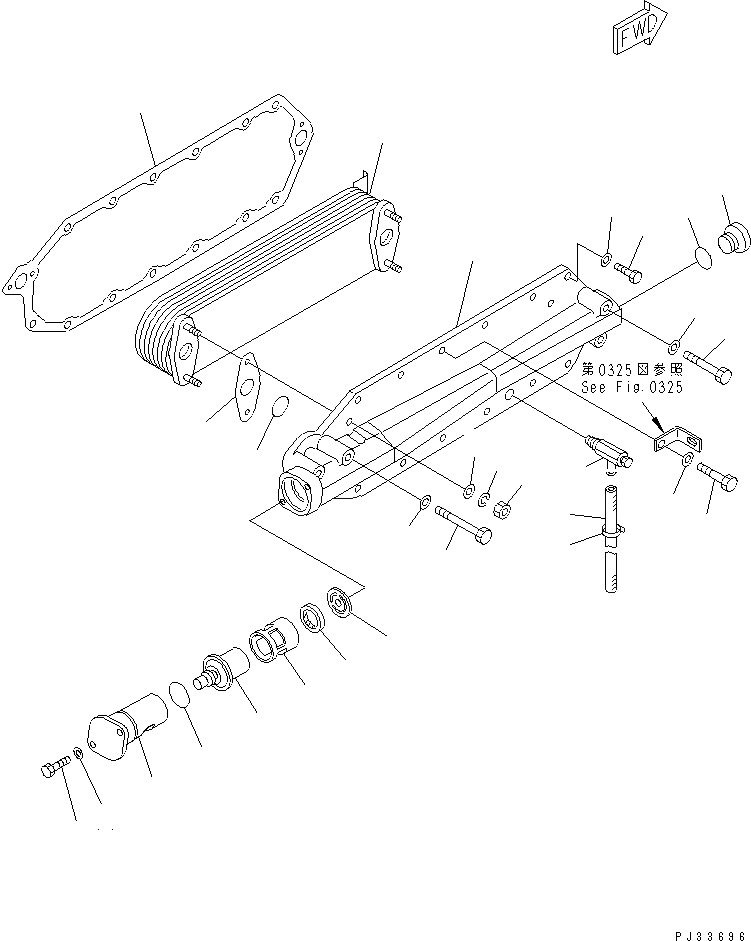 FWD

第0325図参照
See Fig.0325

PJ33696