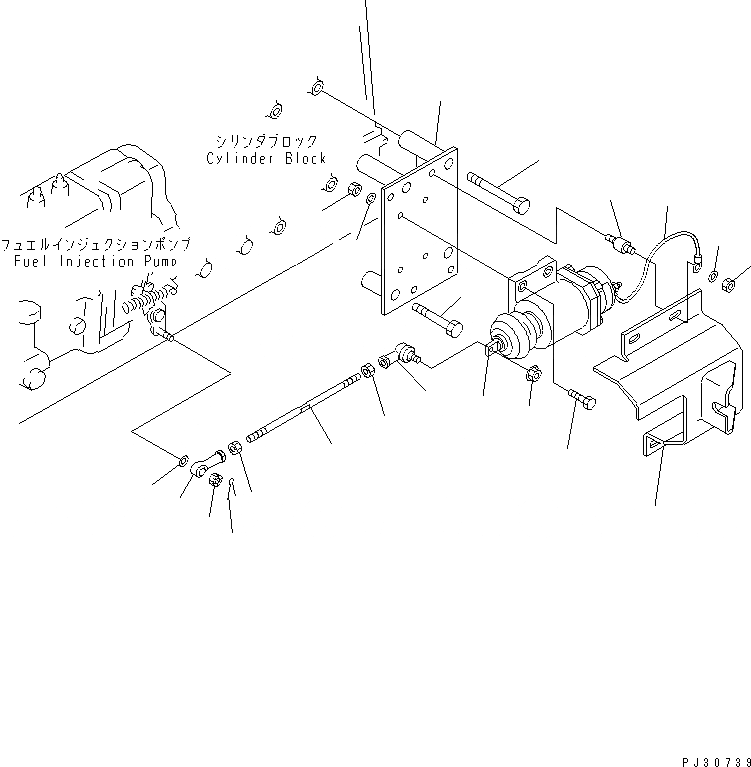 シリンダブロック
Cylinder Block

フュエルインジェクションポンプ
Fuel Injection Pump

PJ30739