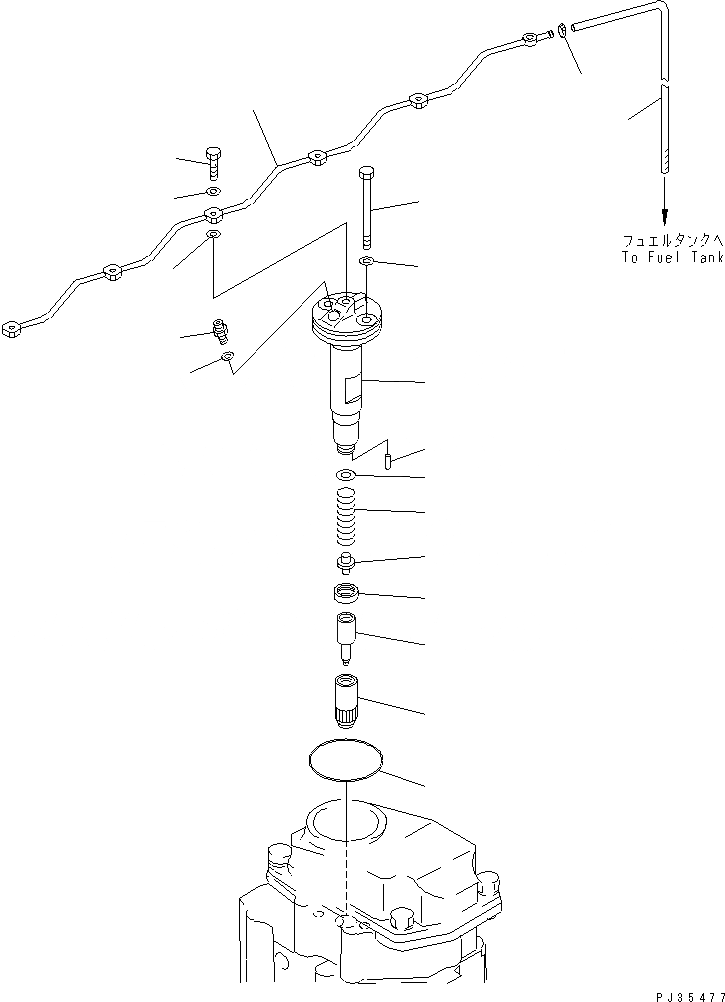 フュエルタンクへ
To Fuel Tank

PJ35477