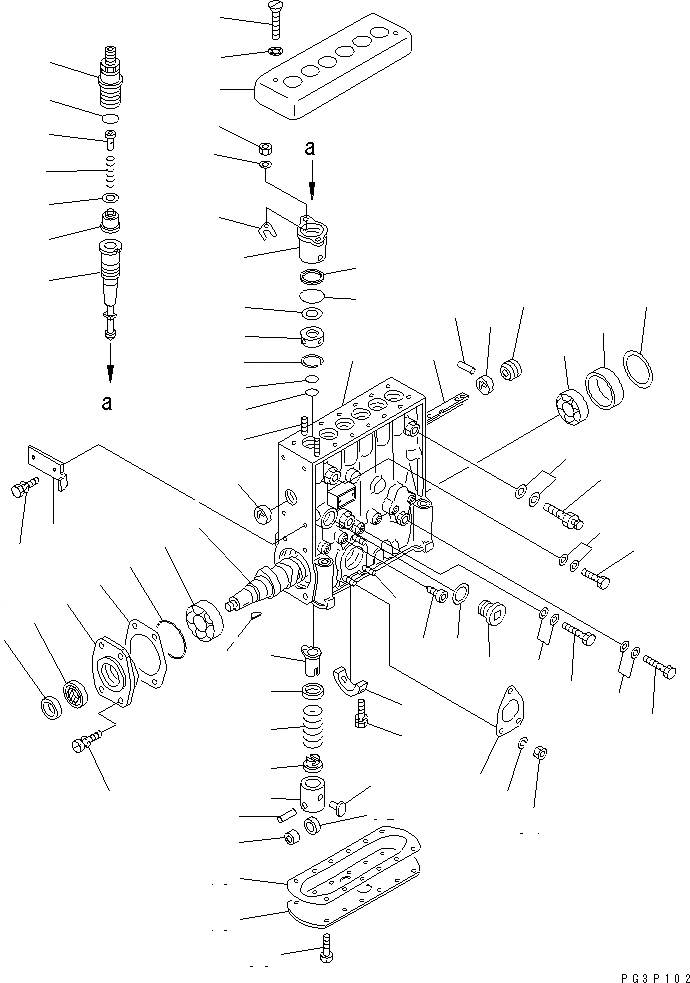 a

a

PG3P102