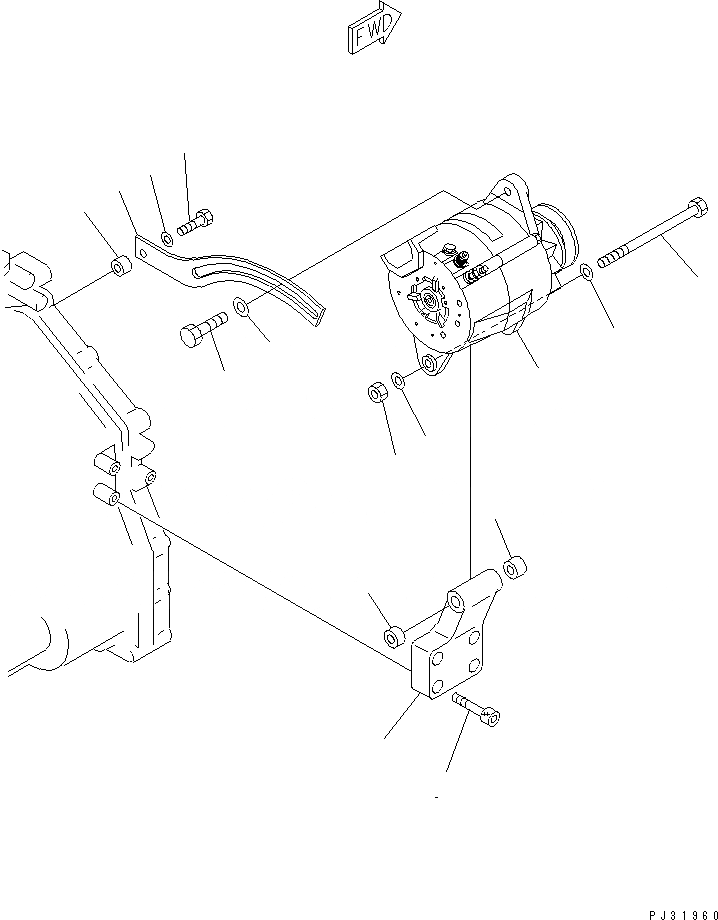 FWD

PJ31960