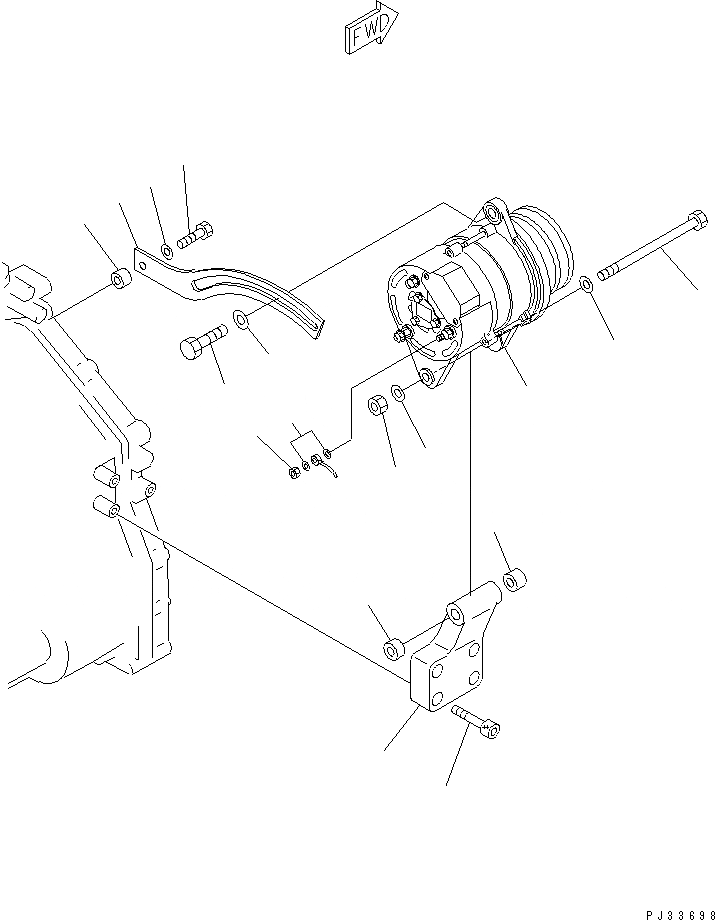 FWD

PJ33698