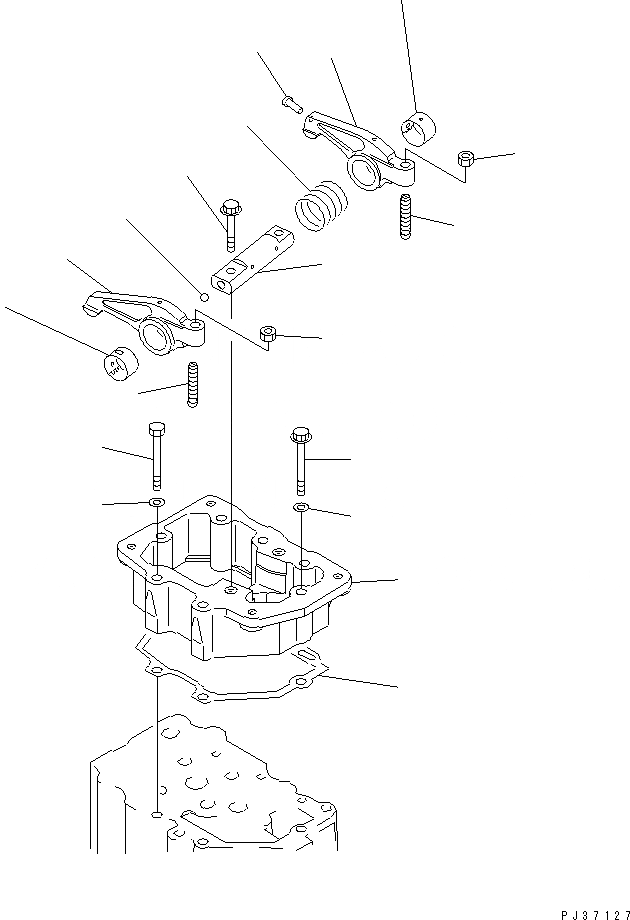 PJ37127