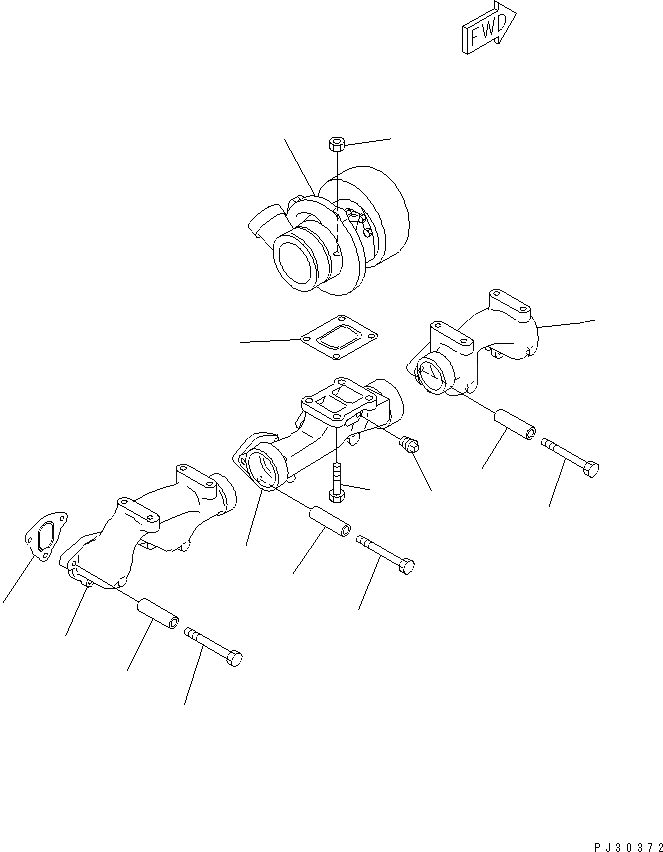 FWD

PJ30372