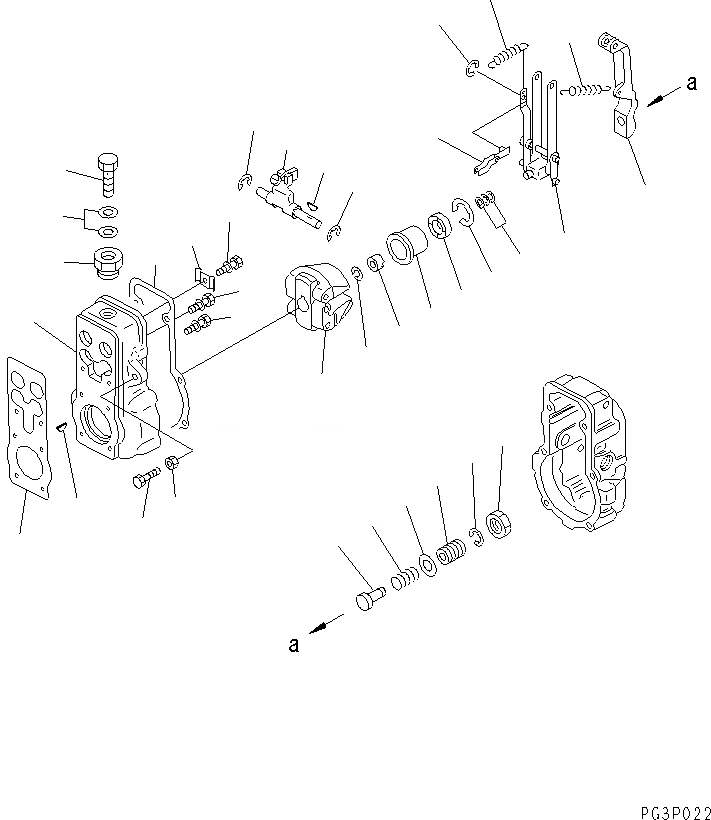 a

a

PG3P022