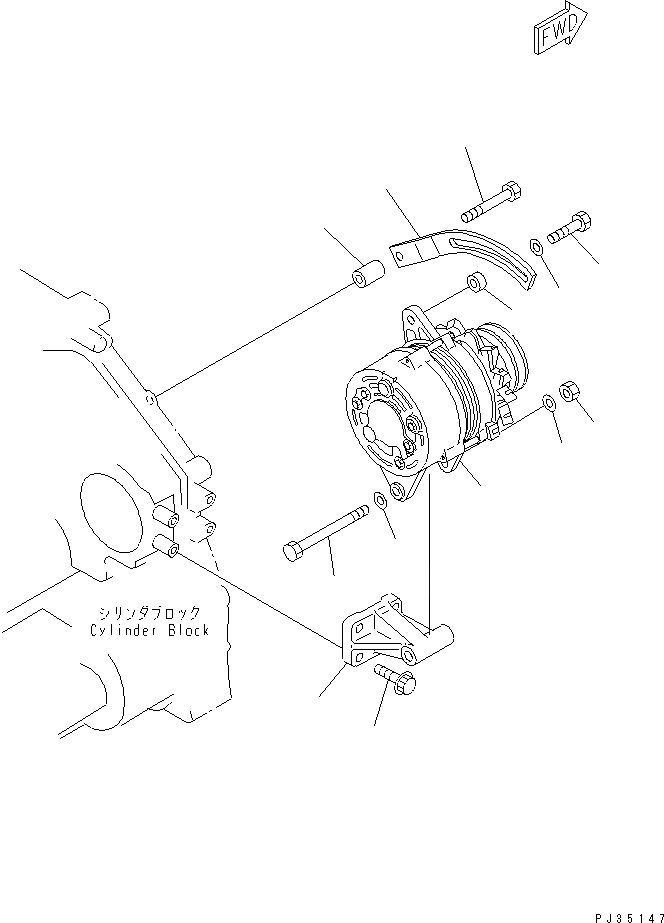 FWD

シリンダブロック
Cylinder Block

PJ35147