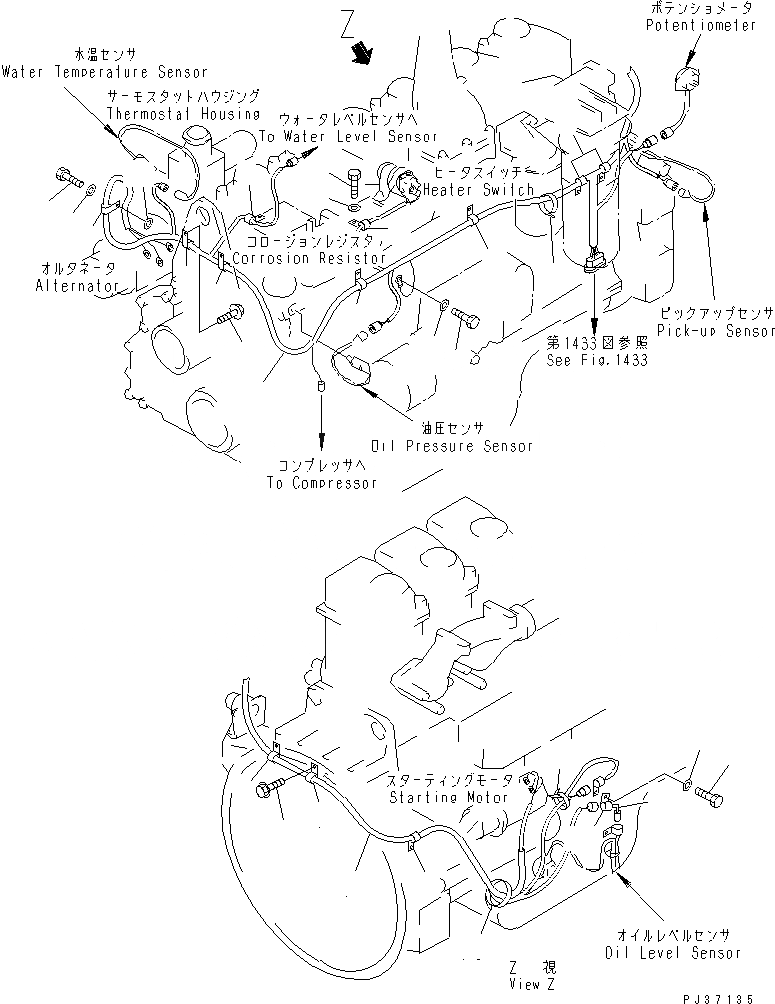 Z

ポテンショメータ
Potentiometer

水温センサ
Water Temperature Sensor

サーモスタットハウジング
Thermostat Housing

ウォータレベルセンサへ
To Water Level Sensor

ヒータスイッチ
Heater Switch

コロージョンレジスタ
Corrosion Resistor

オルタネータ
Alternator

ピックアップセンサ
Pick-up Sensor

第1433図参照
See Fig.1433

油圧センサ
Oil Pressure Sensor

コンプレッサへ
To Compressor

スターティングモータ
Starting Motor

オイルレベルセンサ
Oil Level Sensor

Z 視
View Z

PJ37135