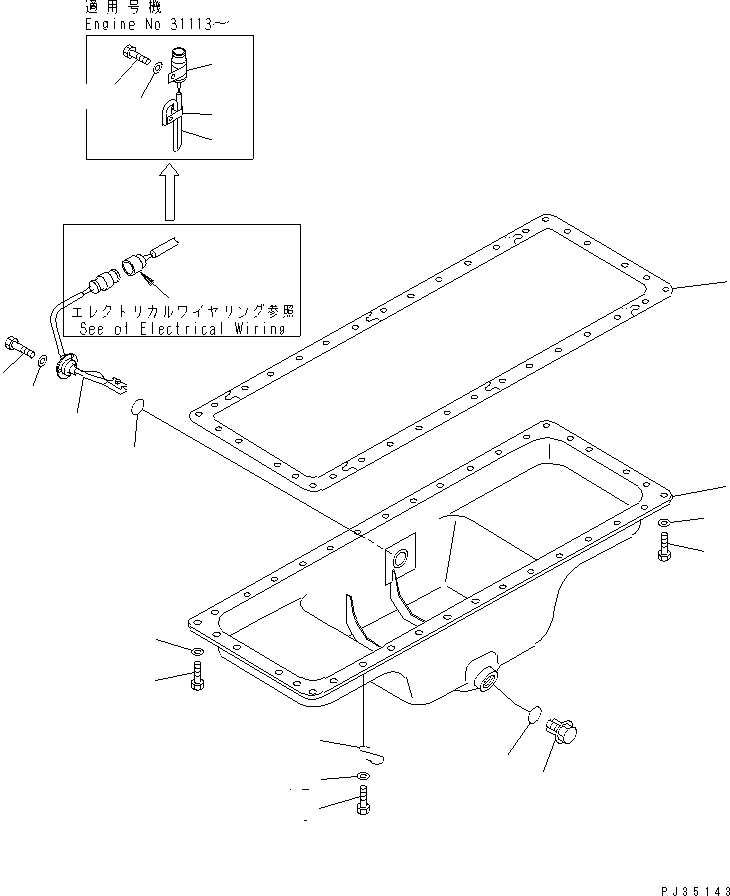 適用号機
Engine No 31113~

エレクトリカルワイヤリング参照
See of Electrical Wiring

PJ35143