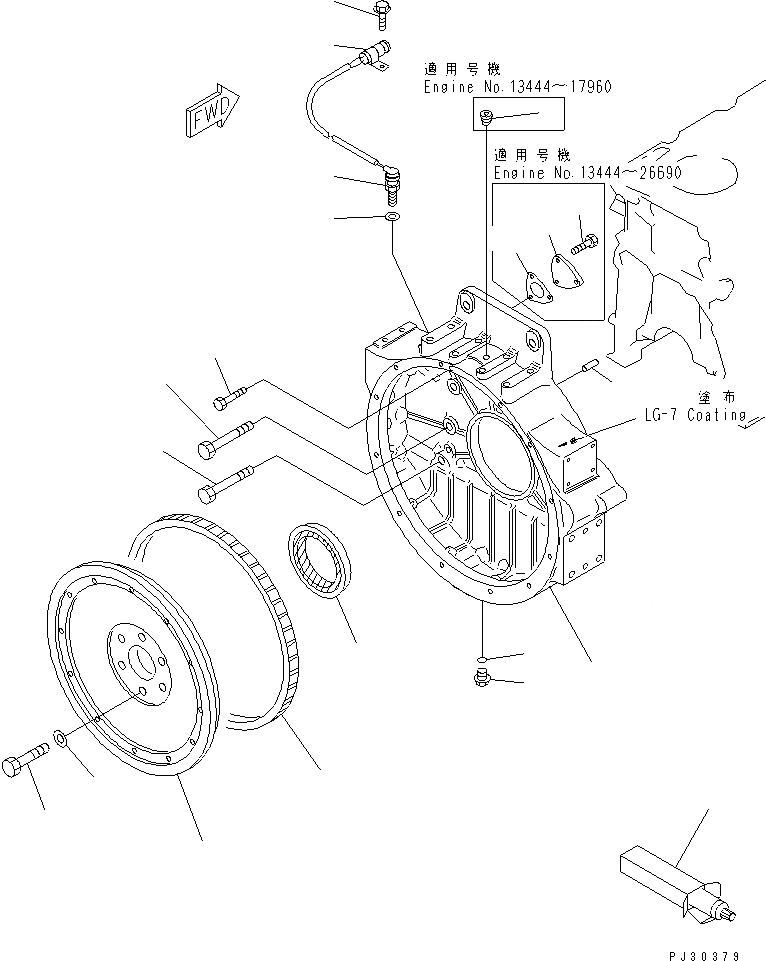 FWD

適用号機
Engine No.13444～17960

適用号機
Engine No.13444～26690

塗布
LG-7 Coating

PJ30379