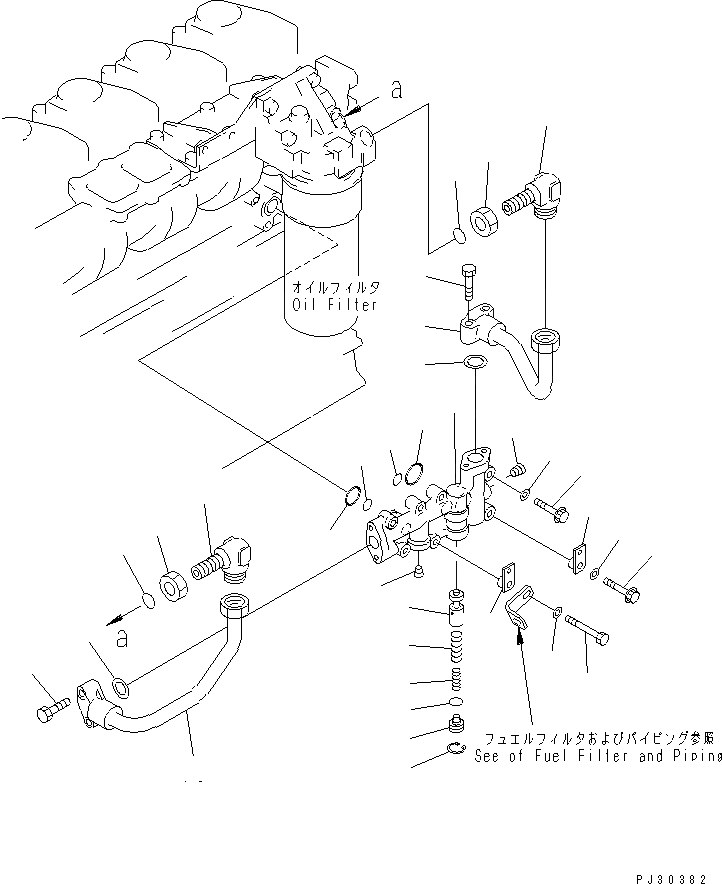 a

オイルフィルタ
Oil Filter

a

フュエルフィルタおよびパイピング参照
See of Fuel Filter and Piping

PJ30382