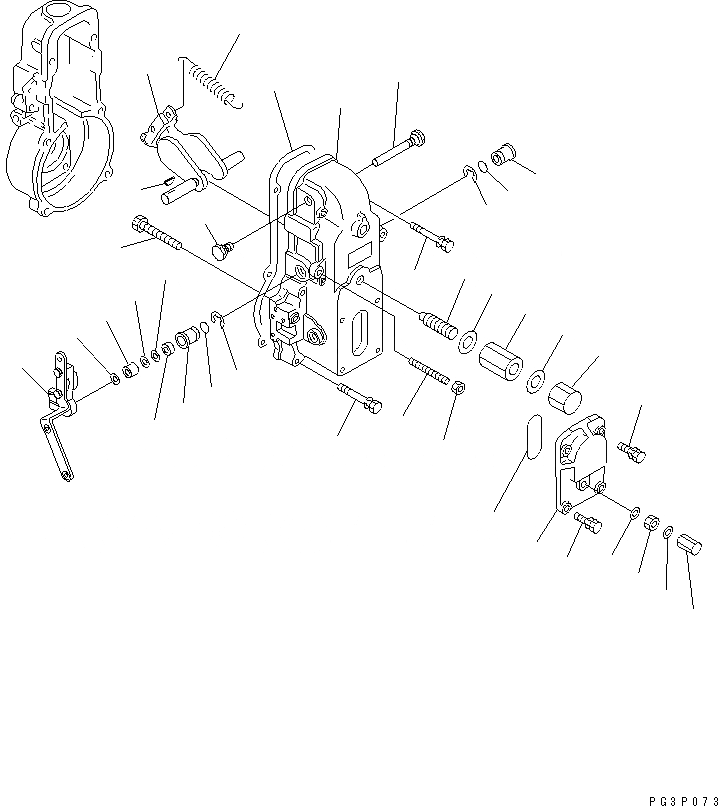 PG3P073