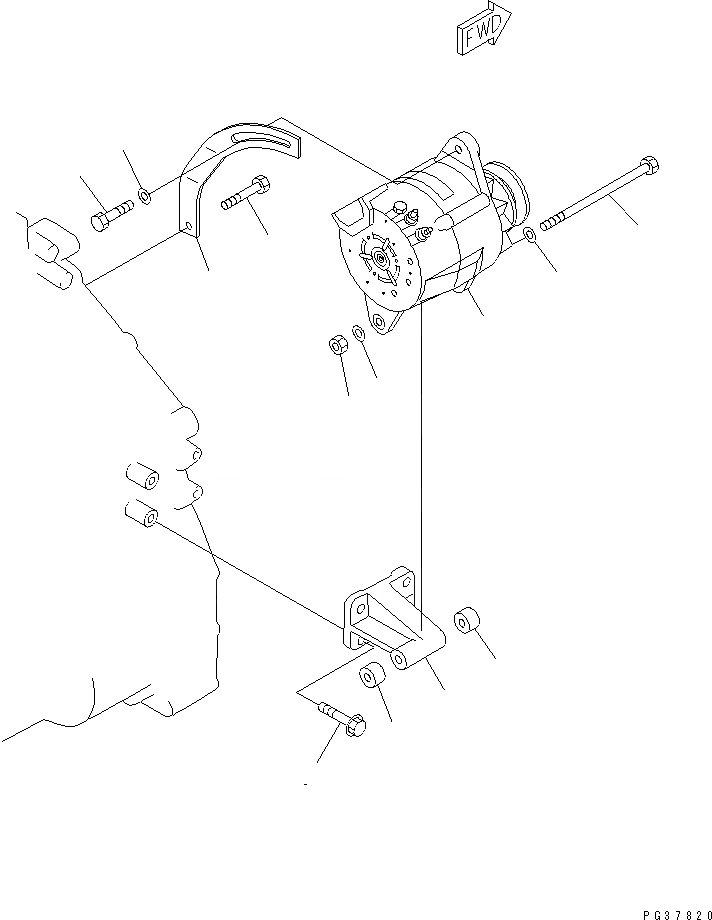 FWD

PG37820