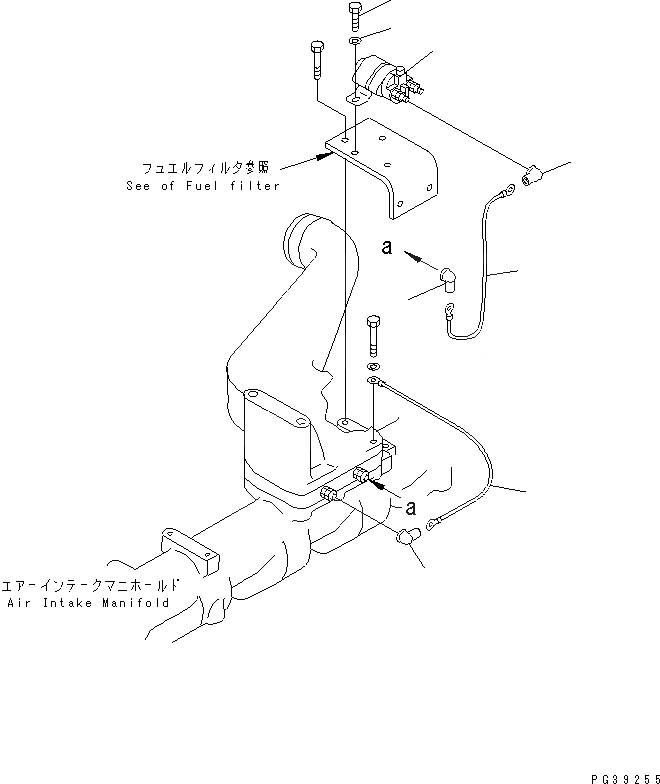 フュエルフィルタ参照
See of Fuel filter

a

a

エアーインテークマニホールド
Air Intake Manifold

PG39255