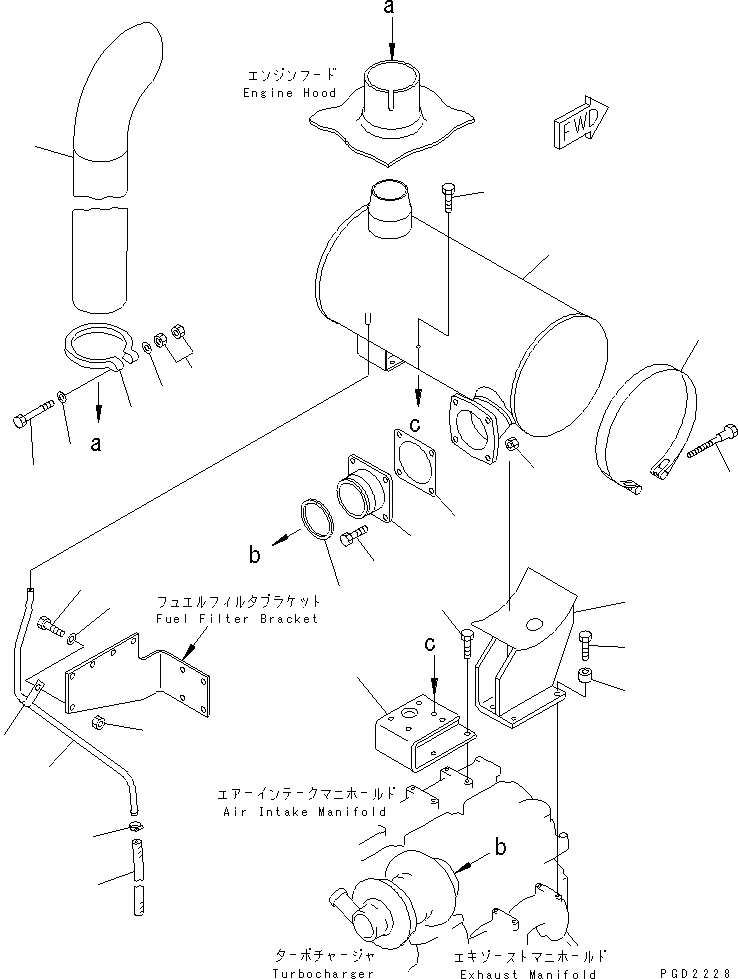 a

エンジンフード
Engine Hood

FWD

a

c

b

フュエルフィルタブラケット
Fuel Filter Bracket

c

エアーインテークマニホールド
Air Intake Manifold

b

ターボチャージャ
Turbocharger

エキゾーストマニホールド
Exhaust Manifold

PGD2228