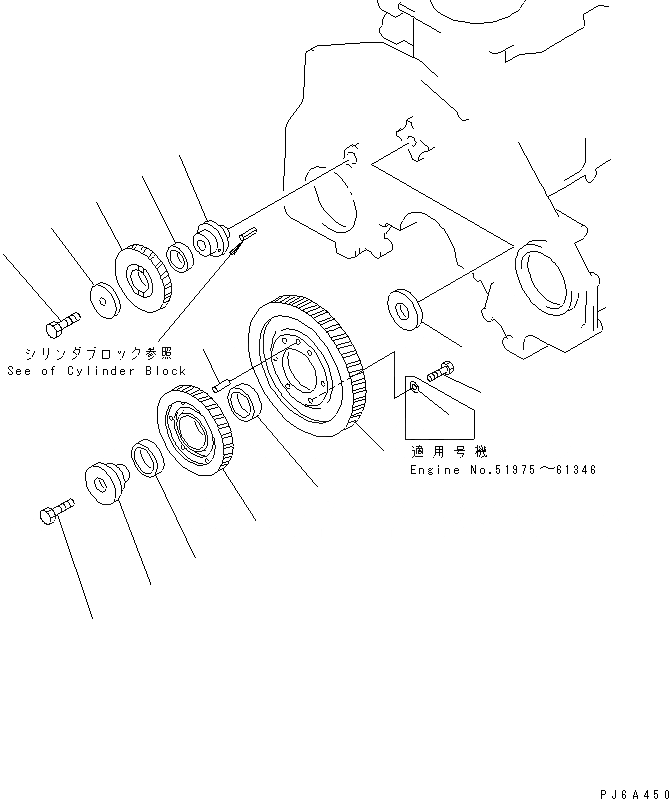 シリンダブロック参照
See of Cylinder Block

適用号機
Engine No.51975～61346

PJ6A450