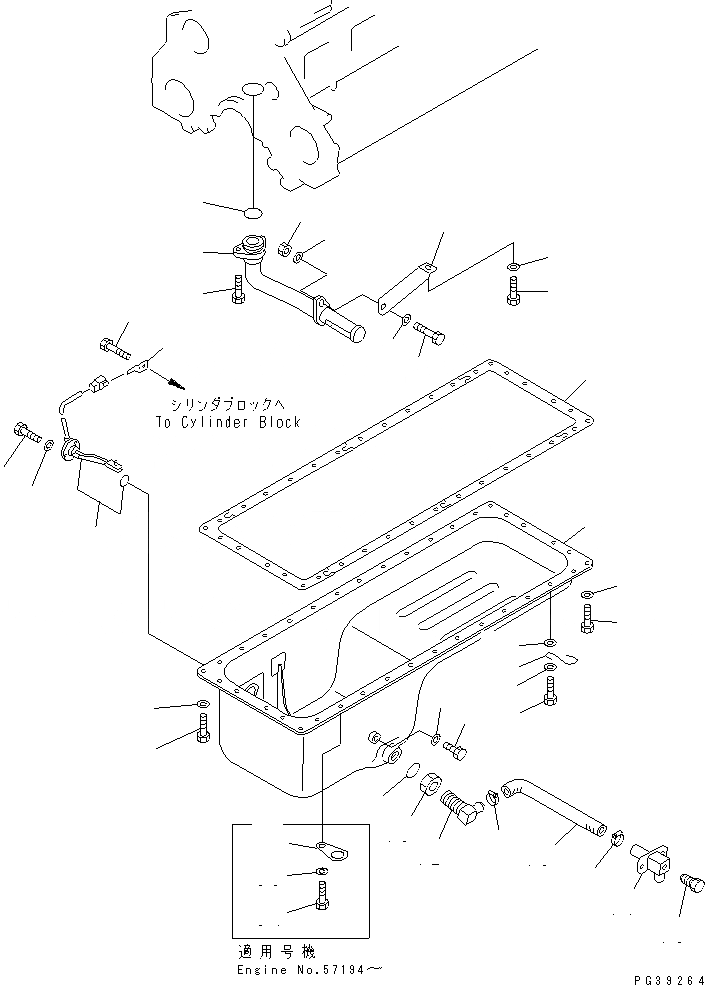 シリンダブロックへ
To Cylinder Block

適用号機
Engine No.57194～

PG39264