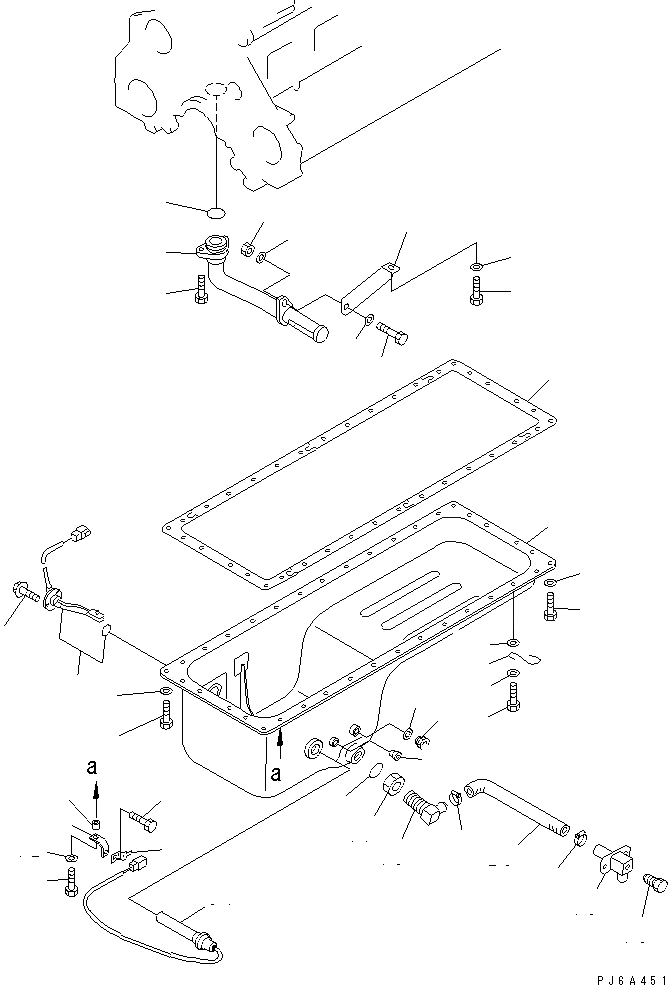 a

a

PJ6A451