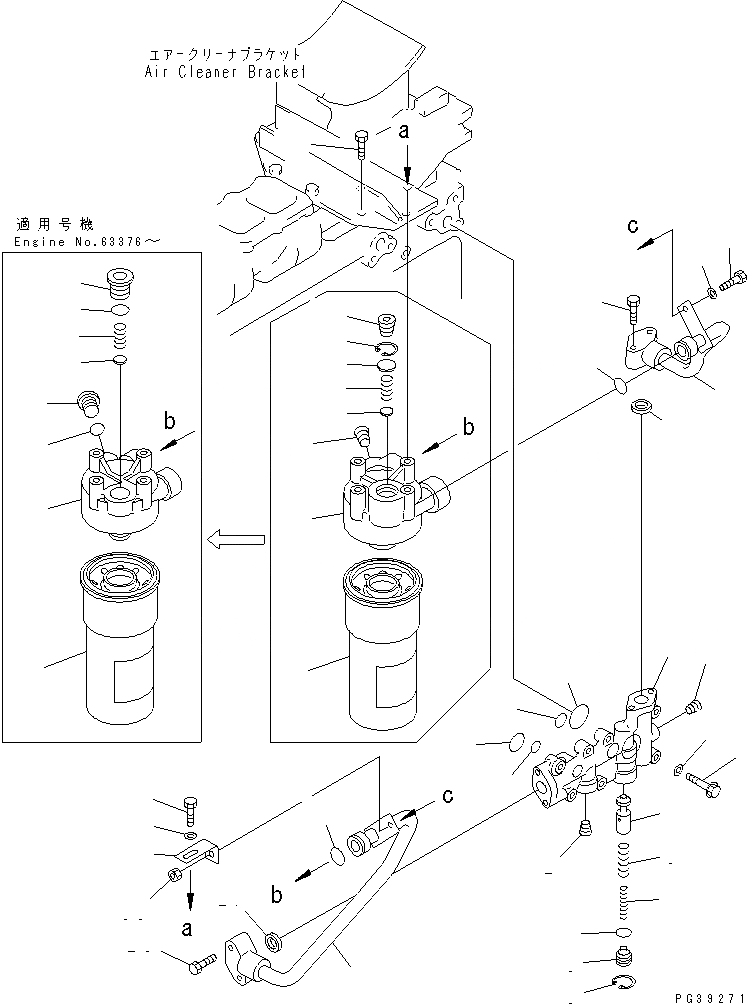 エアークリーナブラケット
Air Cleaner Bracket

a

適用号機
Engine No.63376～

b

b

c

c

b

a

PG39271