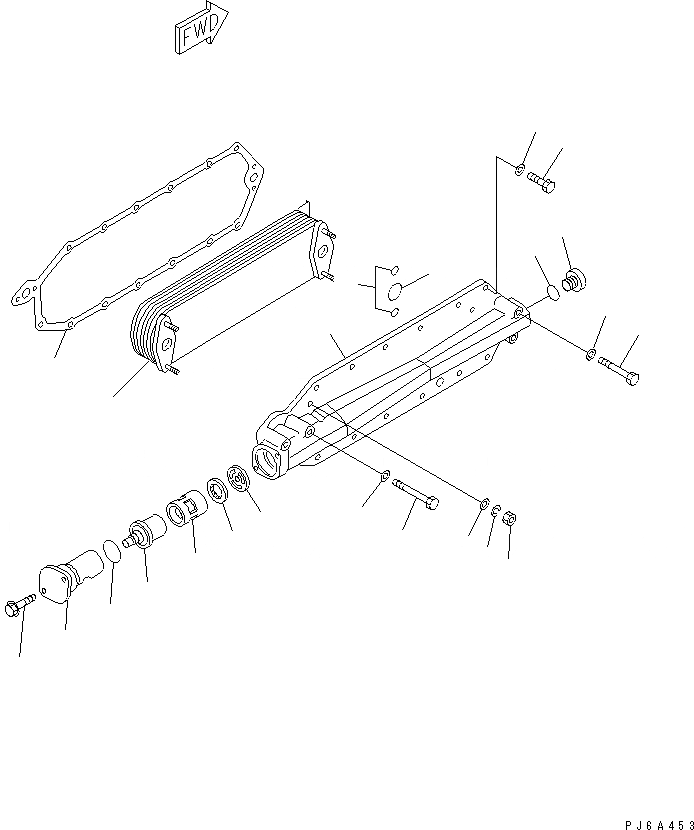 FWD

PJ6A453