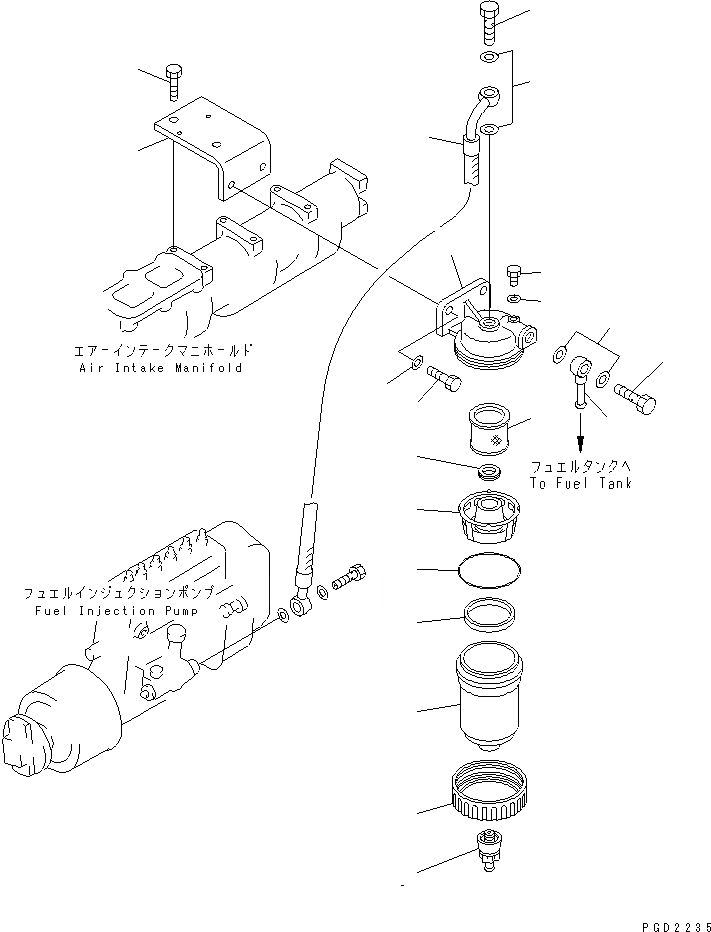 エアーインテークマニホールド
Air Intake Manifold

フュエルタンクへ
To Fuel Tank

フュエルインジェクションポンプ
Fuel Injection Pump

PGD2235