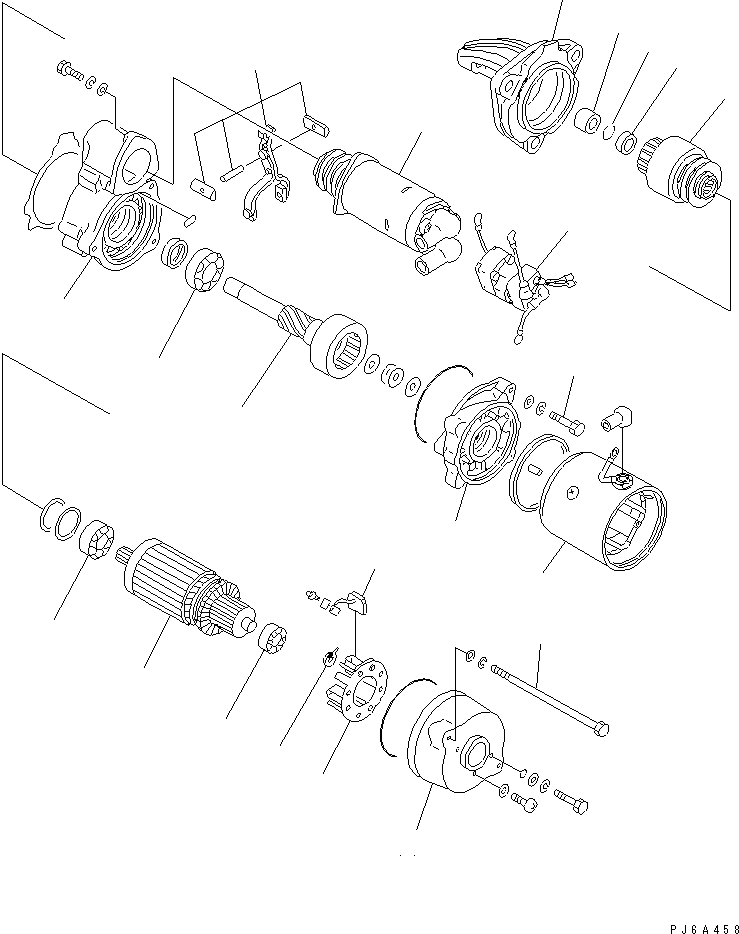 PJ6A458