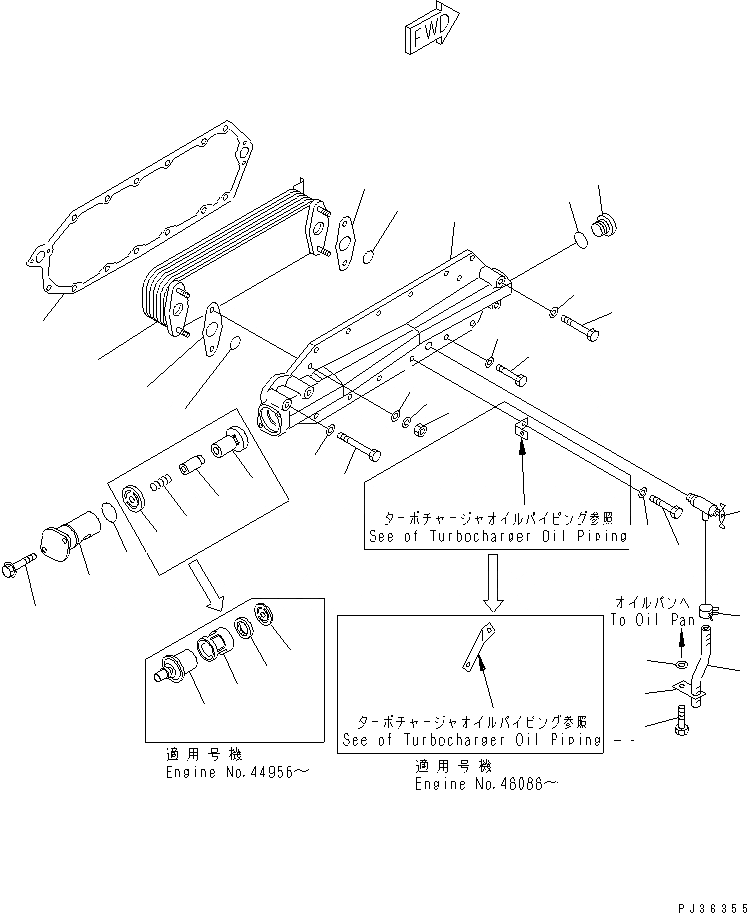 FWD

ターボチャージャオイルパイピング参照
See of Turbocharger Oil Piping

オイルパンへ
To Oil Pan

ターボチャージャオイルパイピング参照
See of Turbocharger Oil Piping

適用号機
Engine No.44956～

適用号機
Engine No.46086～

PJ36355