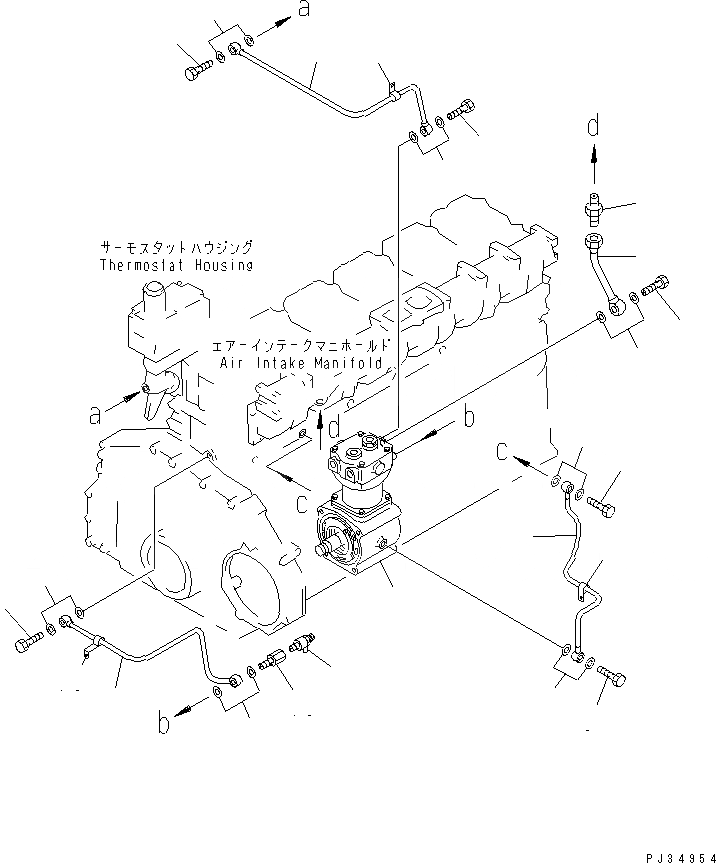 a

d

サーモスタットハウジング
Thermostat Housing

エアーインテークマニホールド
Air Intake Manifold

a

d

b

c

c

b

PJ34954