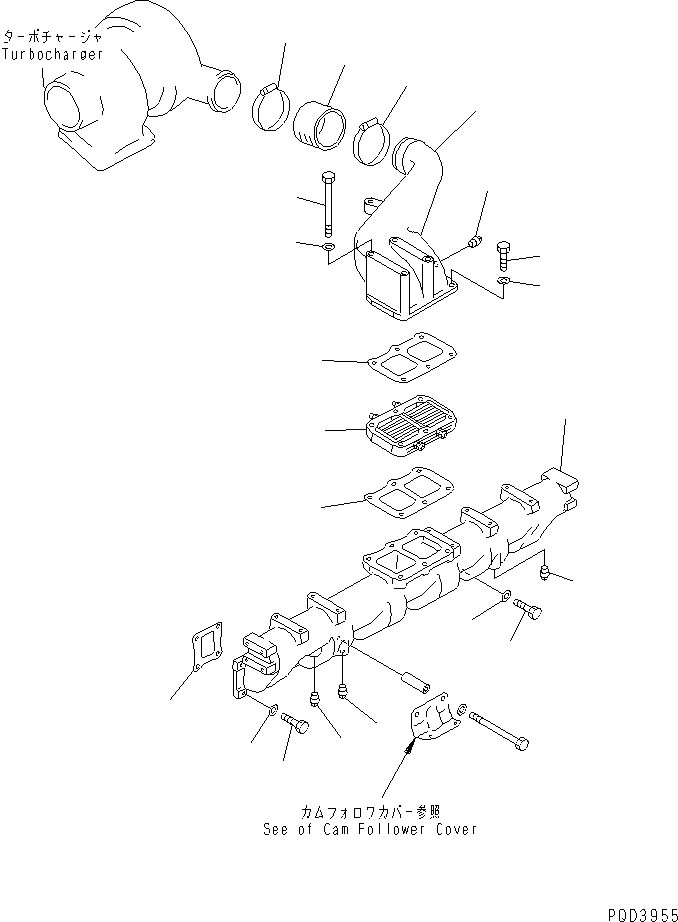 ターボチャージャ
Turbocharger

カムフォロワカバー参照
See of Cam Follower Cover

PDD3955