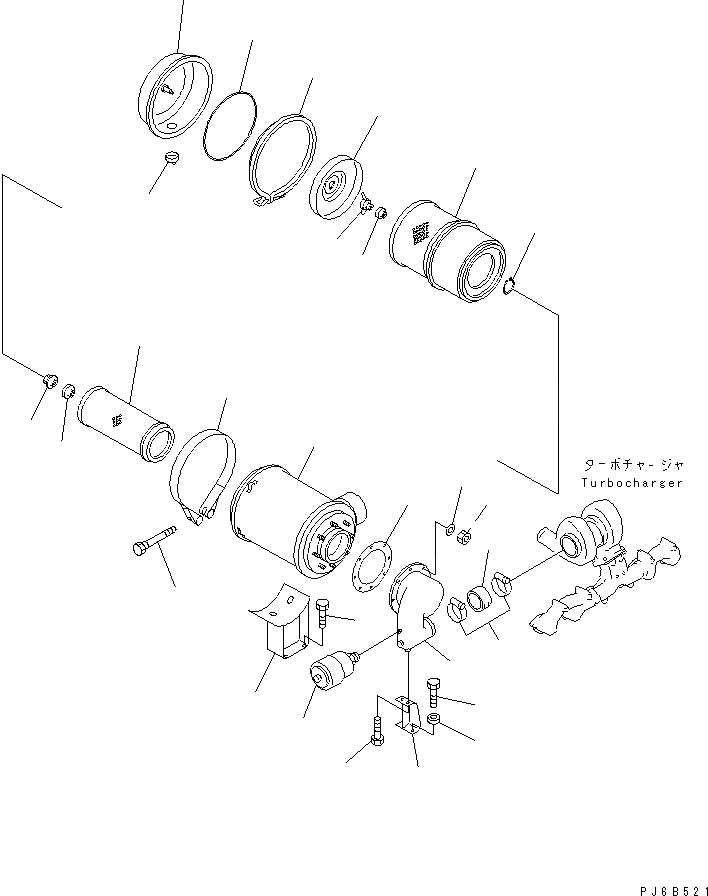 ターボチャージャ
Turbocharger

PJ6B521