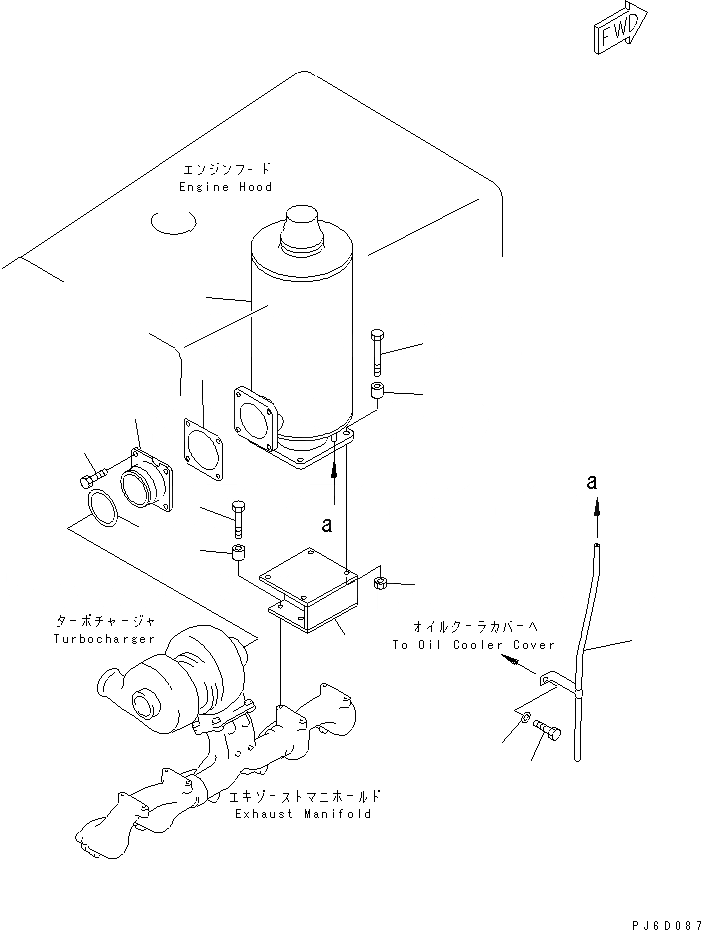 FWD

エンジンフード
Engine Hood

a

a

ターボチャージャ
Turbocharger

オイルクーラカバーへ
To Oil Cooler Cover

エキゾーストマニホールド
Exhaust Manifold

PJ6D087