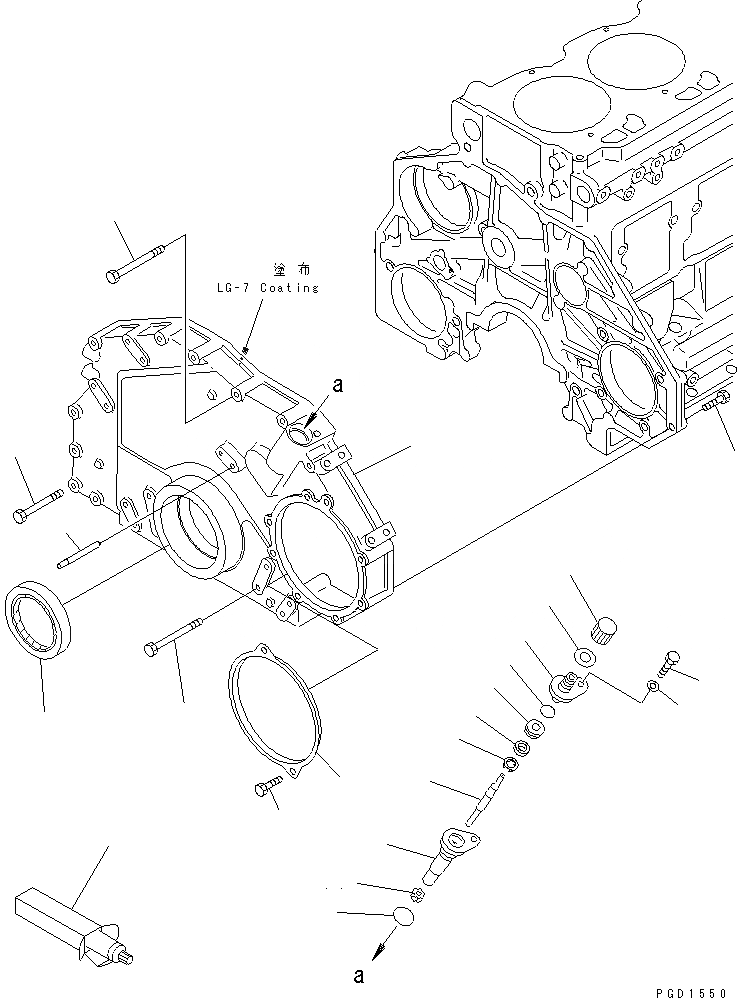 塗布
LG-7 Coating

a

a

PGD1550