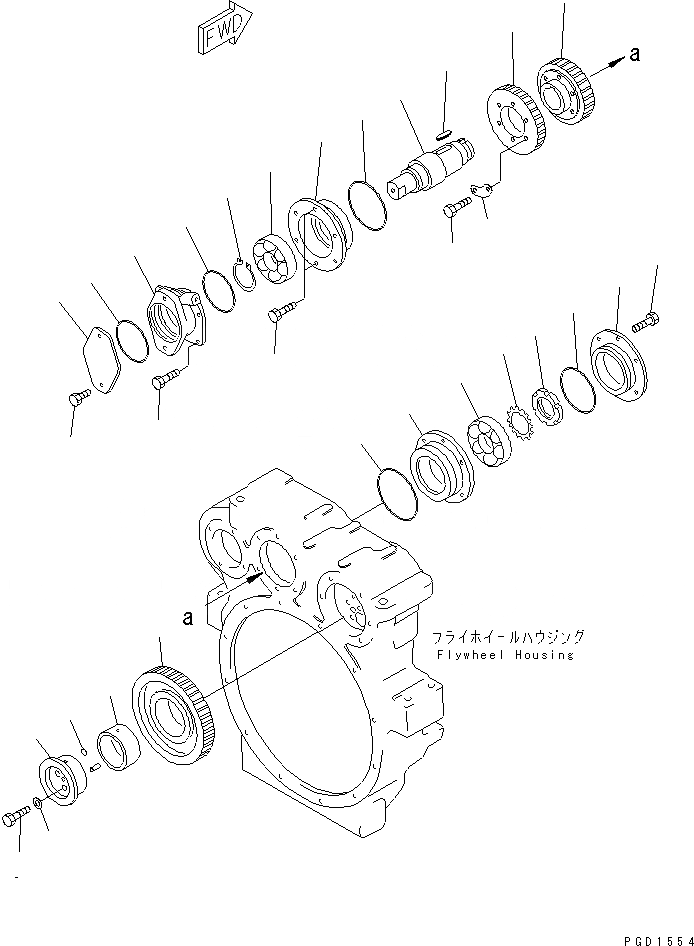 FWD

a

a

フライホイールハウジング
Flywheel Housing

PGD1554