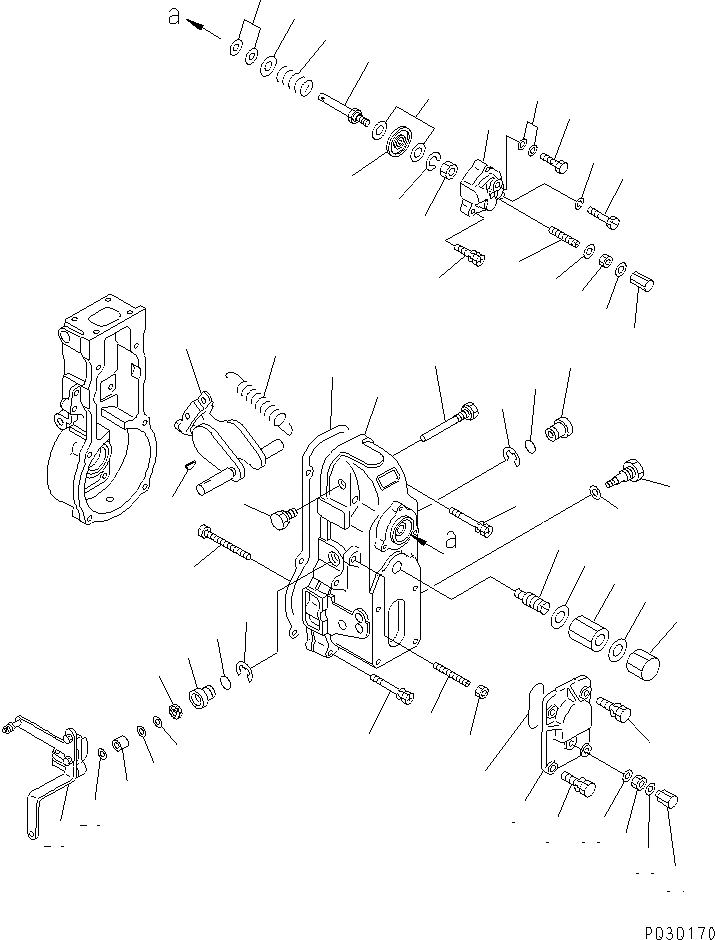 a
a
P030170