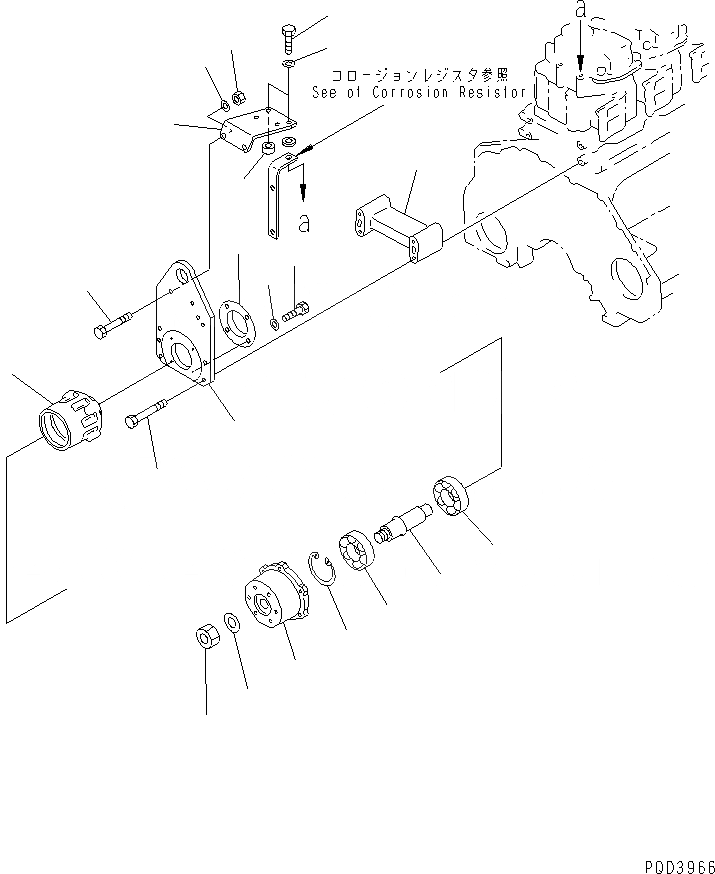 a
コロージョンレジスタ参照
See of Corrosion Resistor
a
PQD3966