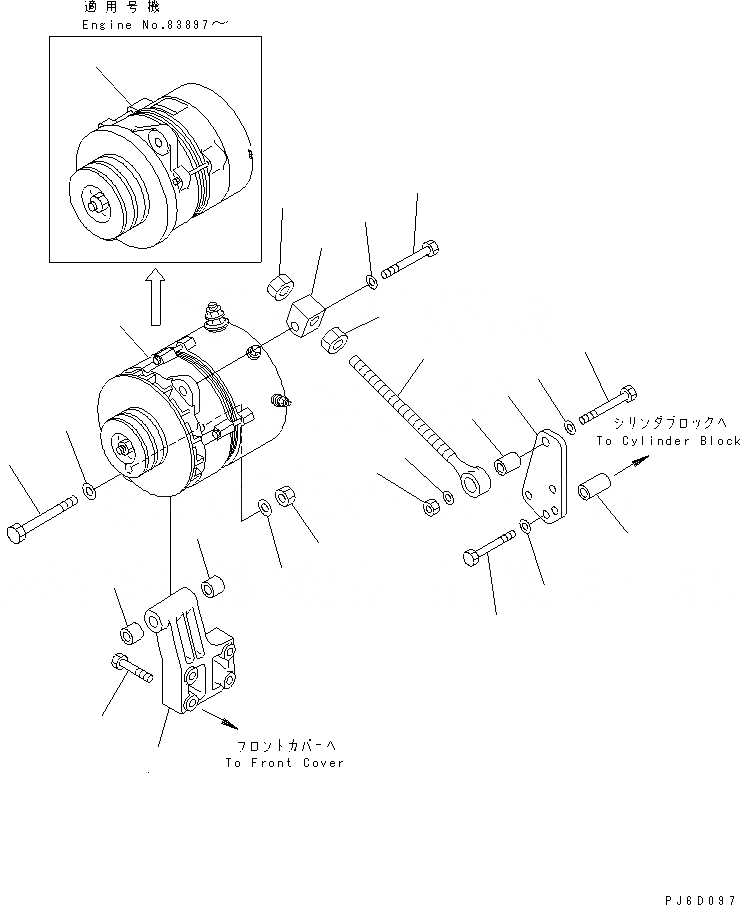 適用号機
Engine No.83897～

シリンダブロックへ
To Cylinder Block

フロントカバーへ
To Front Cover

PJ6D097