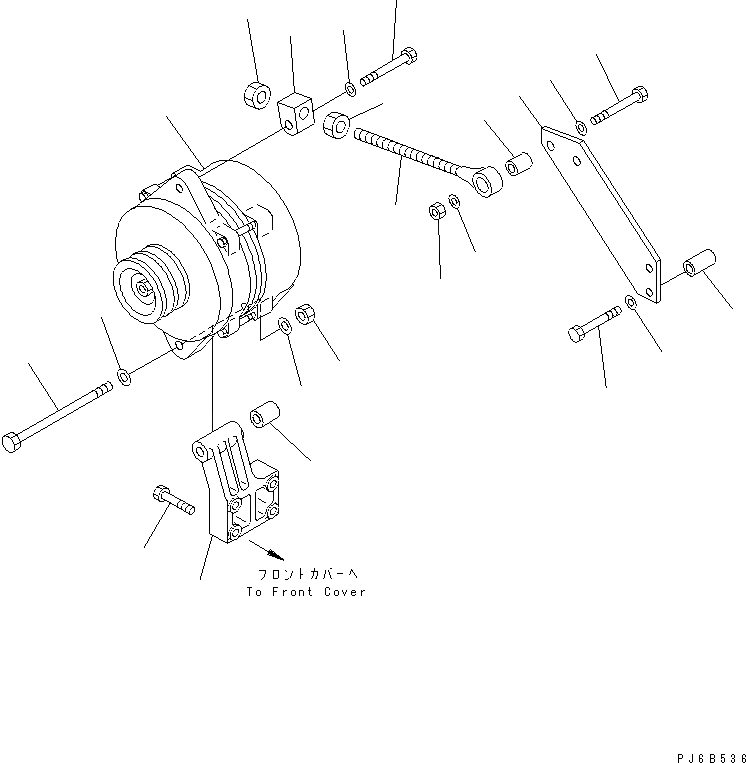 フロントカバーへ
To Front Cover

PJ6B536