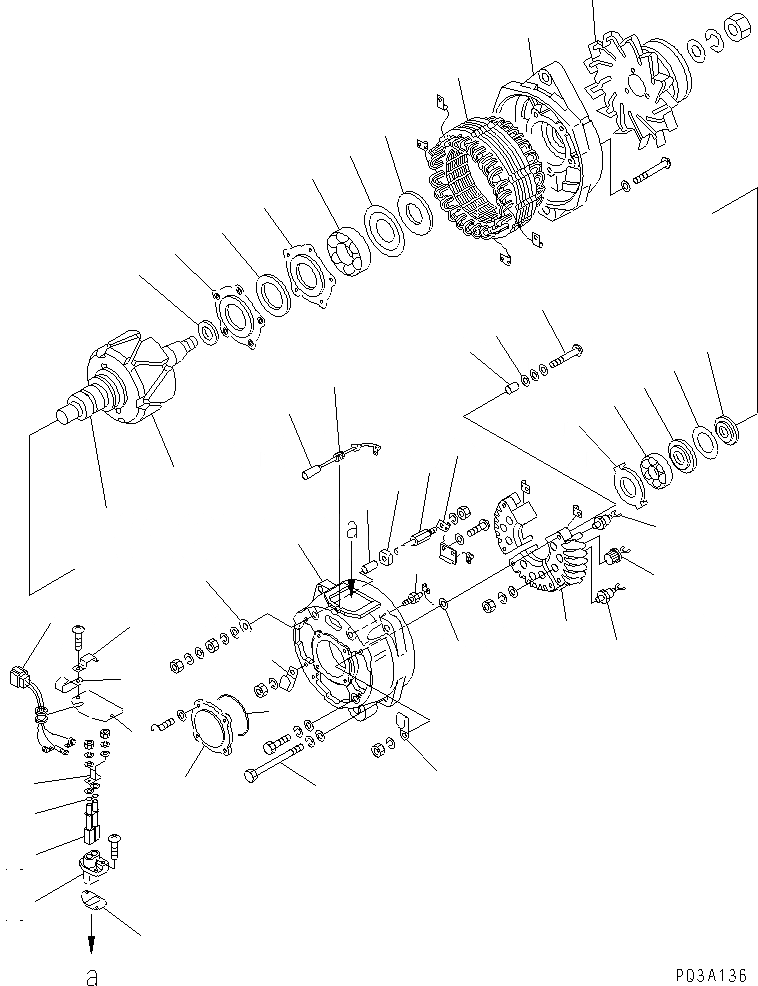 a

a

PQ3A136