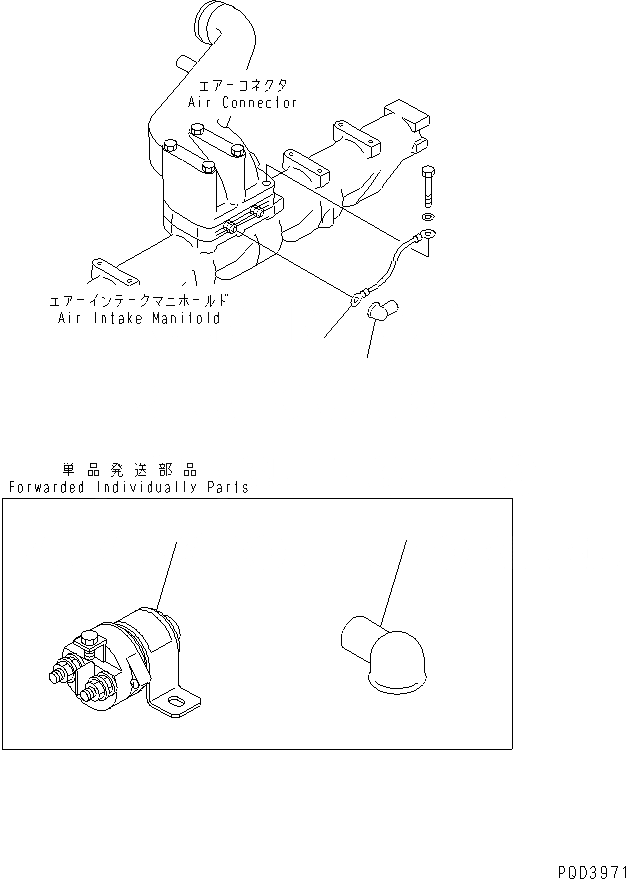 エアーコネクタ
Air Connector

エアーインテークマニホールド
Air Intake Manifold

単品発送部品
Forwarded Individually Parts

PQD3971