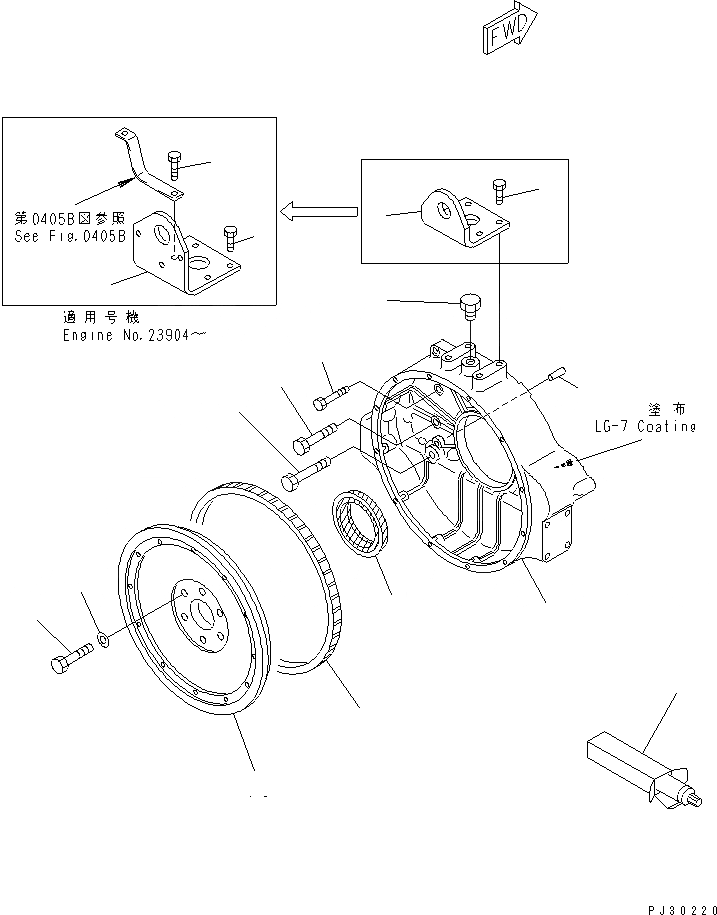 FWD

第0405B図参照
See Fig.0405B

適用号機
Engine No.23904～

塗布
LG-7 Coating

PJ30220