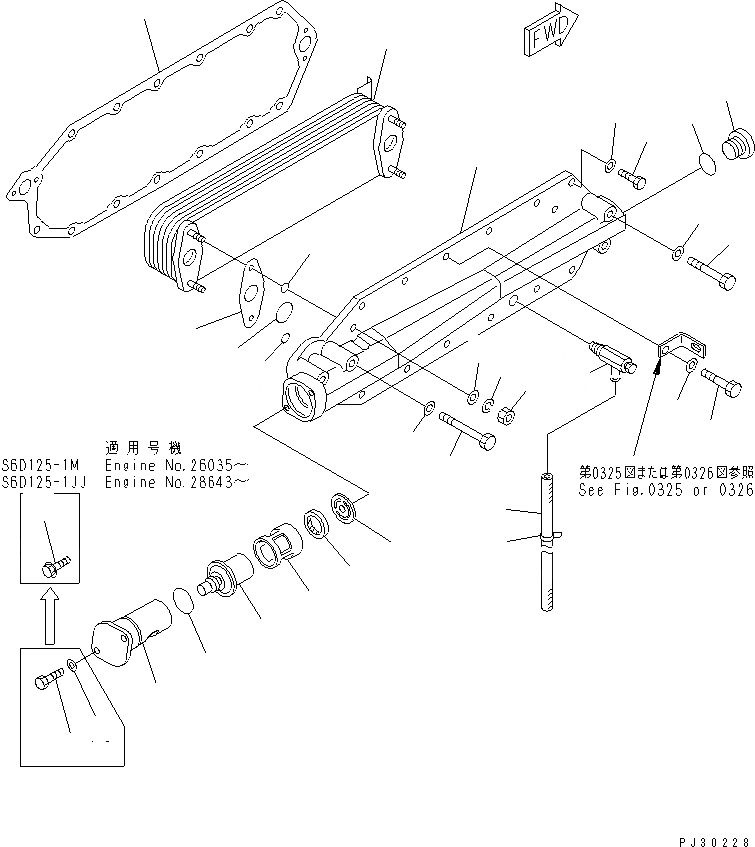 FWD

適用号機
S6D125-1M　Engine No.26035～
S6D125-1JJ　Engine No.28643～

第0325図または第0326図参照
See Fig.0325 or 0326

PJ30228