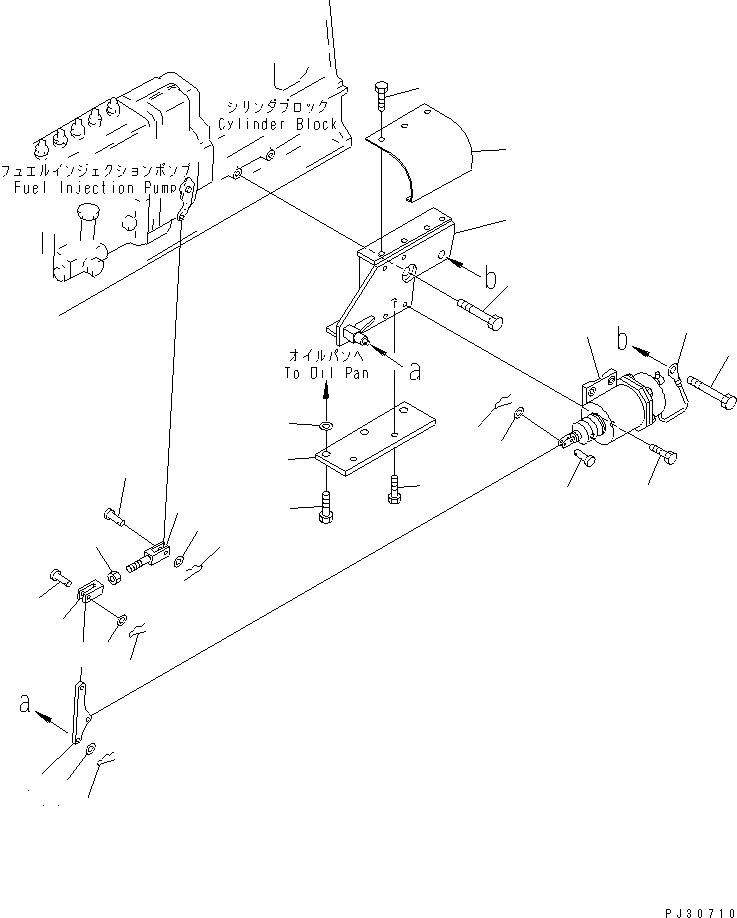 シリンダブロック
Cylinder Block

フュエルインジェクションポンプ
Fuel Injection Pump

b

オイルパンへ
To Oil Pan

a

b

a

PJ30710